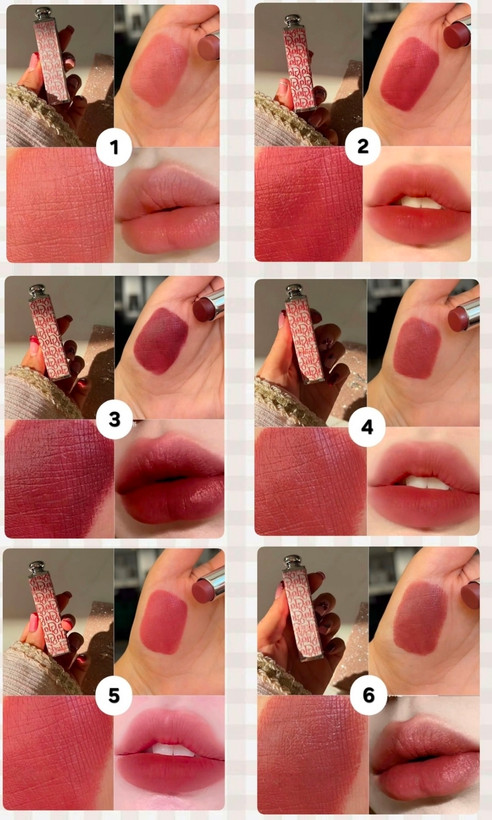 1

2

3

4

5

6